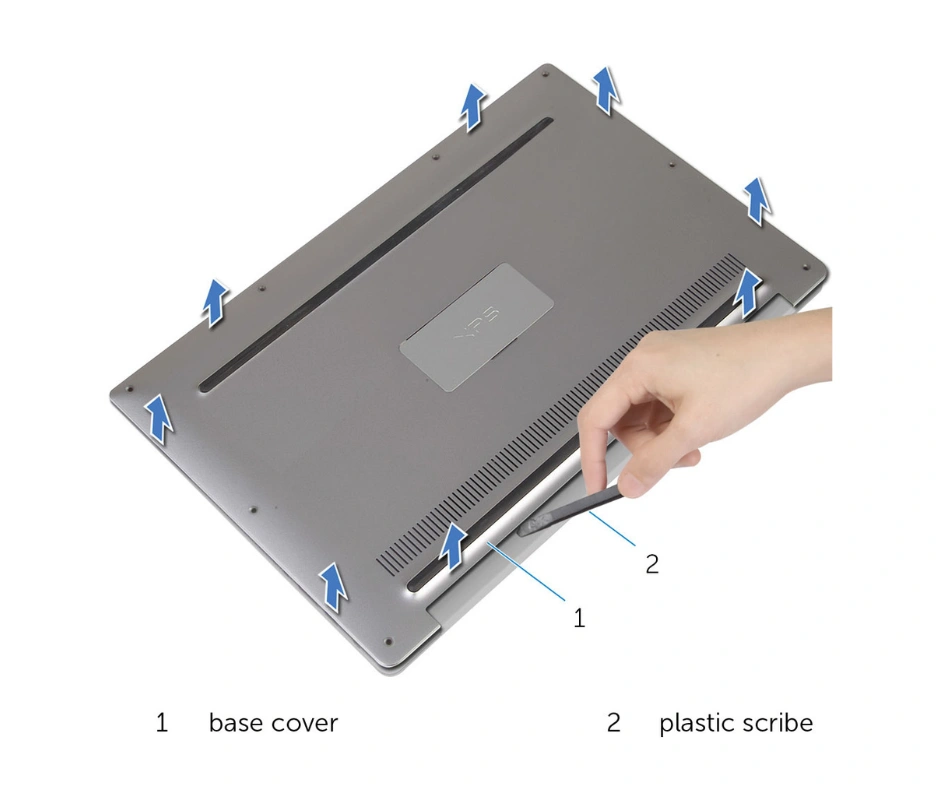 XPS

2

1

1 base cover

2 plastic scribe