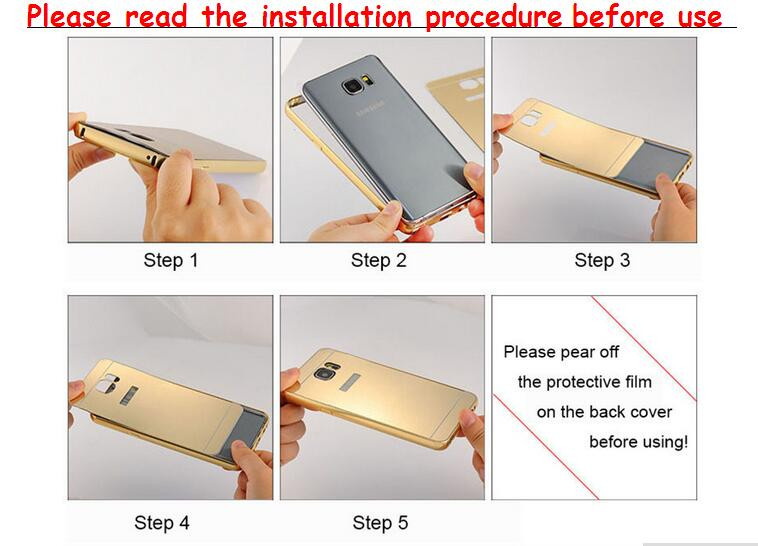 Please read the installation procedure before use

SAMSUNG

Step 1

Step 2

Step 3

Step 4

Step 5

Please pear off
the protective film
on the back cover
before using!