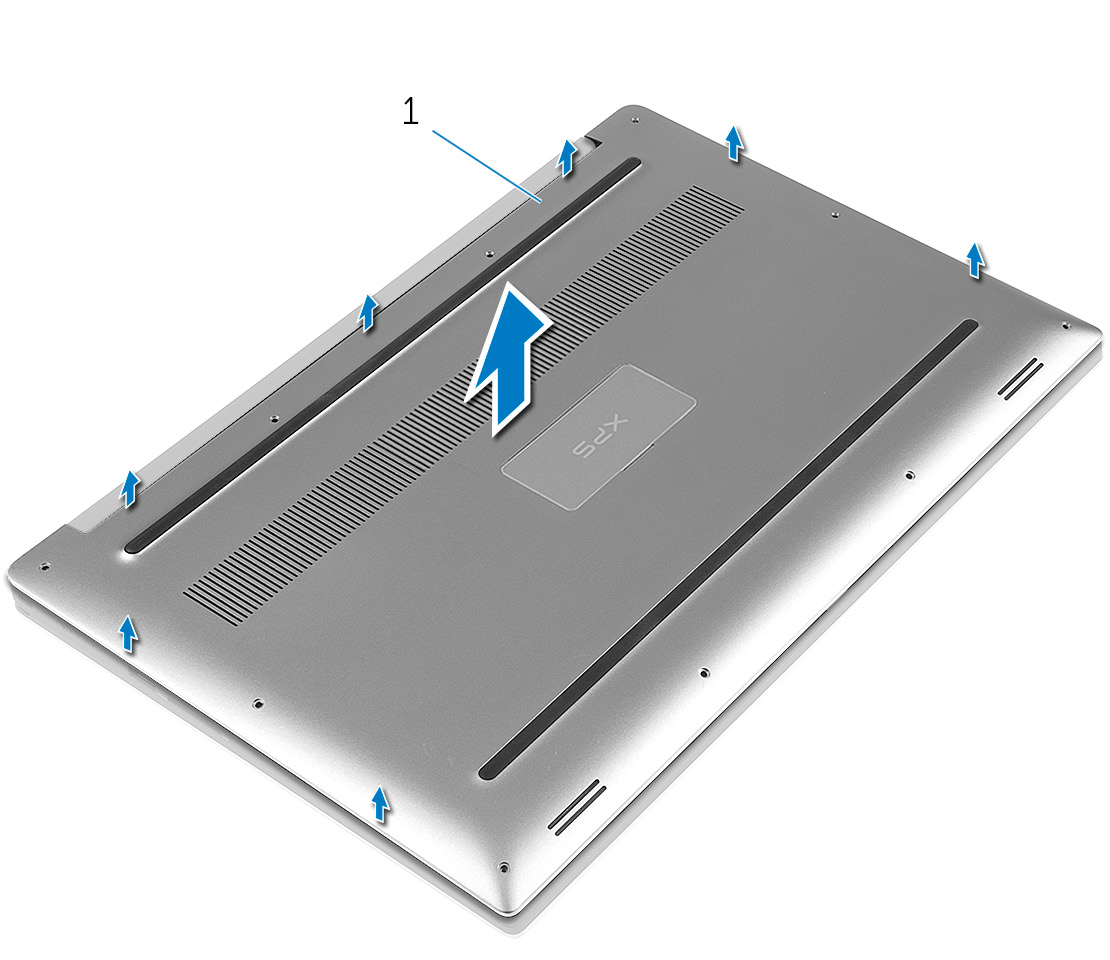 1

XPS