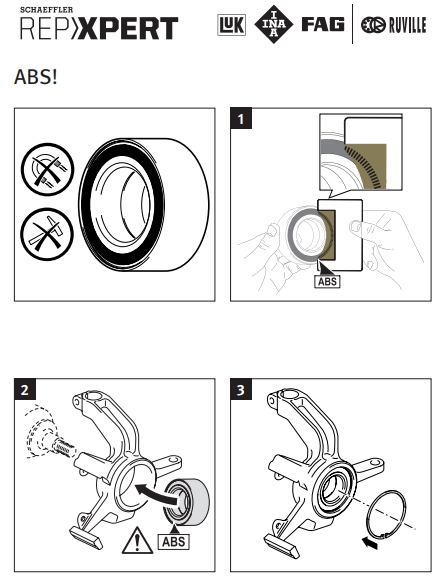 SCHAEFFLER
REPXPERT

LuK INA FAG RUVILLE

ABS!

1

ABS

2

ABS

3