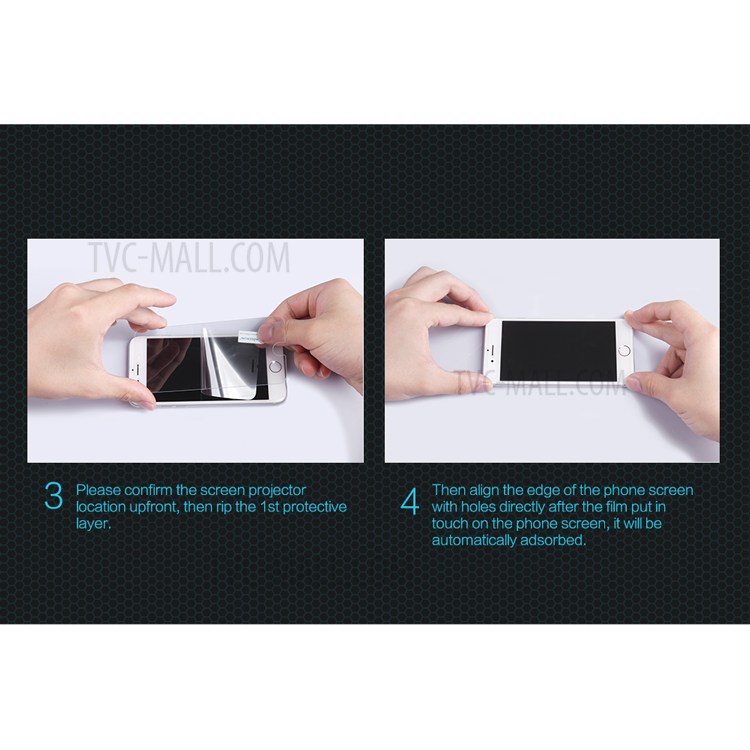 TVC-MALL.COM

TVC-MALL.COM

3 Please confirm the screen projector location upfront, then rip the 1st protective layer.

4 Then align the edge of the phone screen with holes directly after the film put in touch on the phone screen, it will be automatically adsorbed.