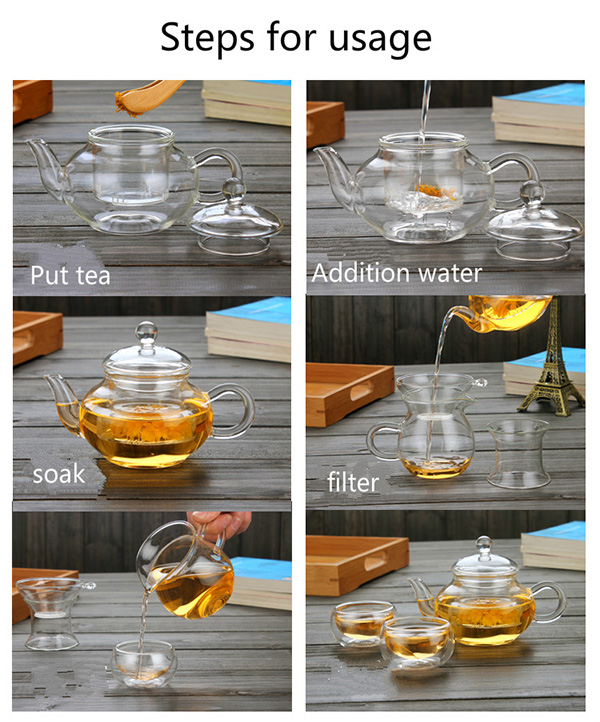 Steps for usage

Put tea

Addition water

soak

filter