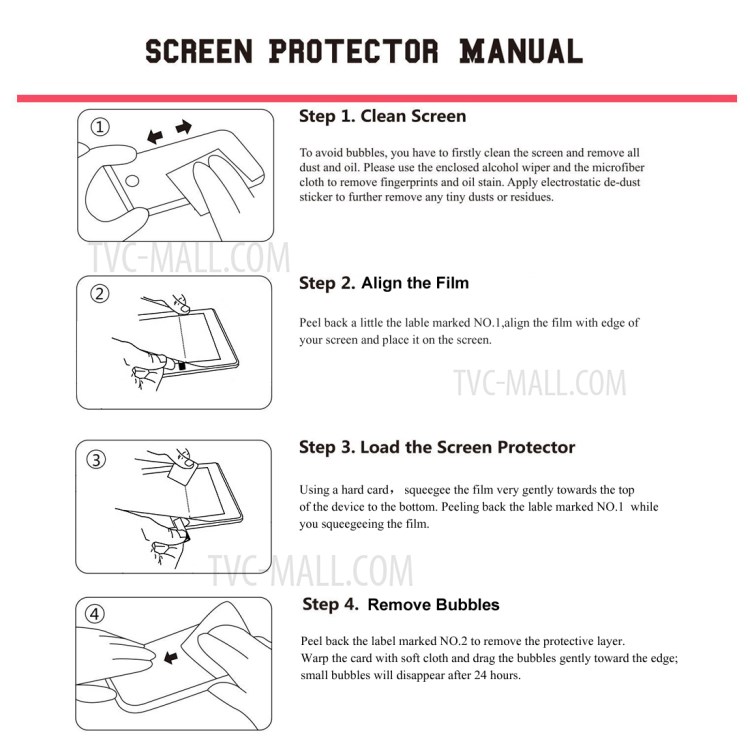 SCREEN PROTECTOR MANUAL

①

Step 1. Clean Screen

To avoid bubbles, you have to firstly clean the screen and remove all dust and oil. Please use the enclosed alcohol wiper and the microfiber cloth to remove fingerprints and oil stain. Apply electrostatic de-dust sticker to further remove any tiny dusts or residues.

TVC-MALL.COM

②

Step 2. Align the Film

Peel back a little the lable marked NO.1,align the film with edge of your screen and place it on the screen.

TVC-MALL.COM

③

Step 3. Load the Screen Protector

Using a hard card， squeegee the film very gently towards the top of the device to the bottom. Peeling back the lable marked NO.1 while you squeegeeing the film.

TVC-MALL.COM

④

Step 4. Remove Bubbles

Peel back the label marked NO.2 to remove the protective layer. Warp the card with soft cloth and drag the bubbles gently toward the edge; small bubbles will disappear after 24 hours.