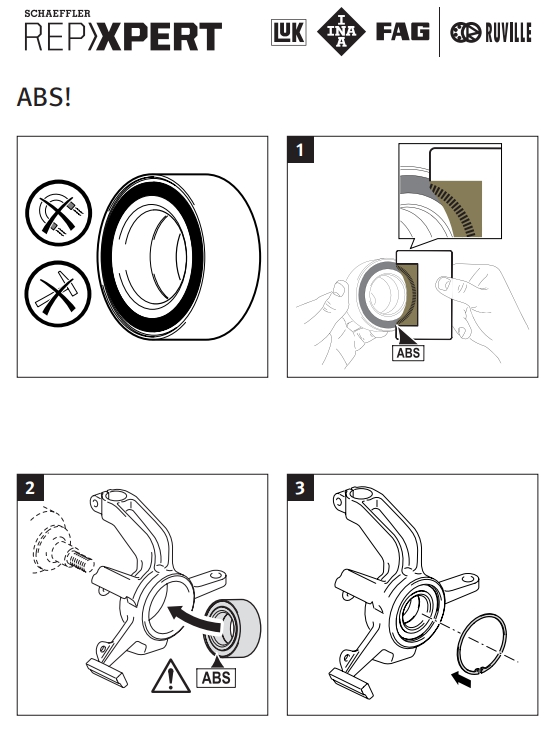 SCHAEFFLER
REPXPERT

LuK INA FAG RUVILLE

ABS!

1

ABS

2

ABS

3