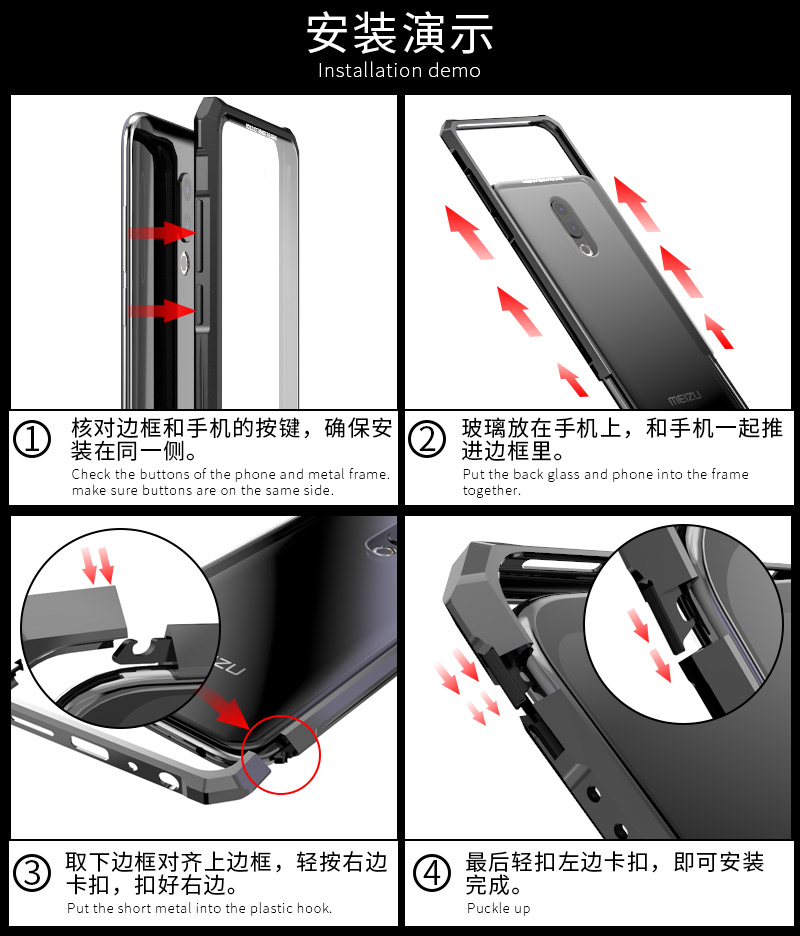 安装演示
Installation demo

MEIZU

① 核对边框和手机的按键，确保安装在同一侧。
Check the buttons of the phone and metal frame. make sure buttons are on the same side.

② 玻璃放在手机上，和手机一起推进边框里。
Put the back glass and phone into the frame together.

MEIZU

③ 取下边框对齐上边框，轻按右边卡扣，扣好右边。
Put the short metal into the plastic hook.

④ 最后轻扣左边卡扣，即可安装完成。
Puckle up