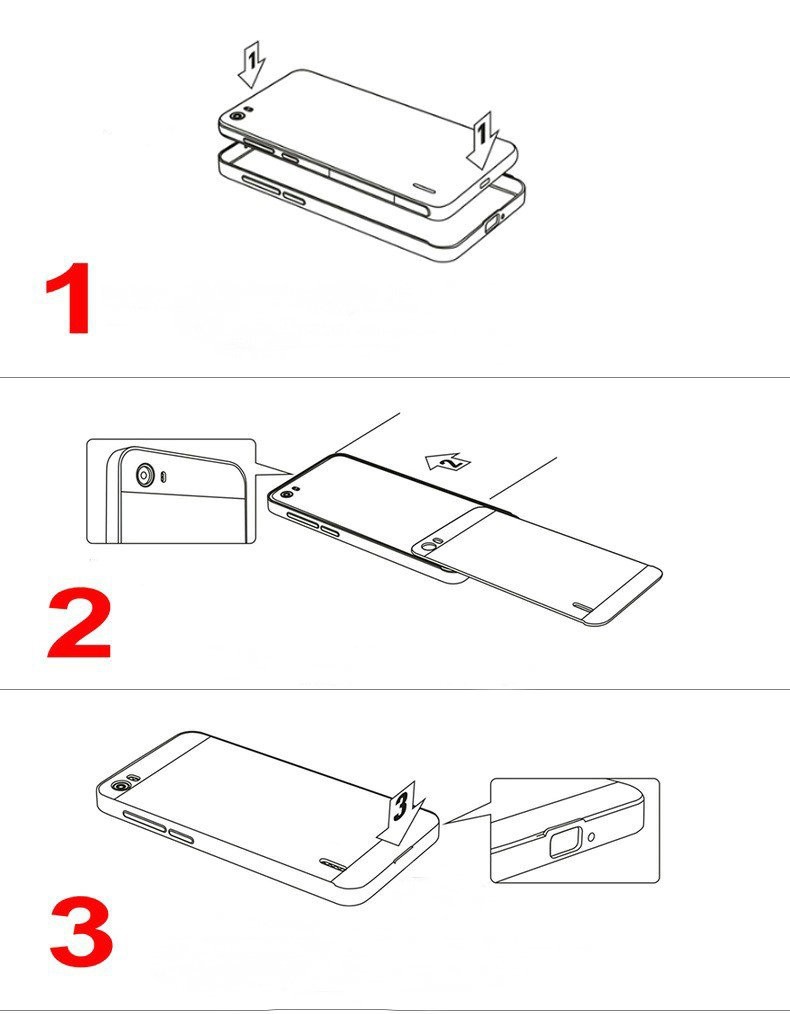 1
1
1
2
2
3
3