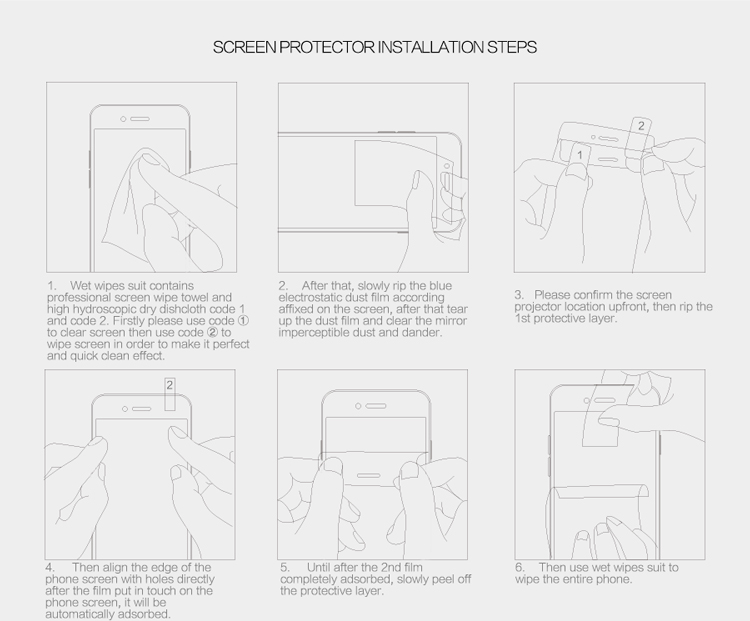 SCREEN PROTECTOR INSTALLATION STEPS

1. Wet wipes suit contains professional screen wipe towel and high hydroscopic dry dishcloth code 1 and code 2. Firstly please use code ① to clear screen then use code ② to wipe screen in order to make it perfect and quick clean effect.

2. After that, slowly rip the blue electrostatic dust film according affixed on the screen, after that tear up the dust film and clear the mirror imperceptible dust and dander.

2

1

3. Please confirm the screen projector location upfront, then rip the 1st protective layer.

2

4. Then align the edge of the phone screen with holes directly after the film put in touch on the phone screen, it will be automatically adsorbed.

5. Until after the 2nd film completely adsorbed, slowly peel off the protective layer.

6. Then use wet wipes suit to wipe the entire phone.