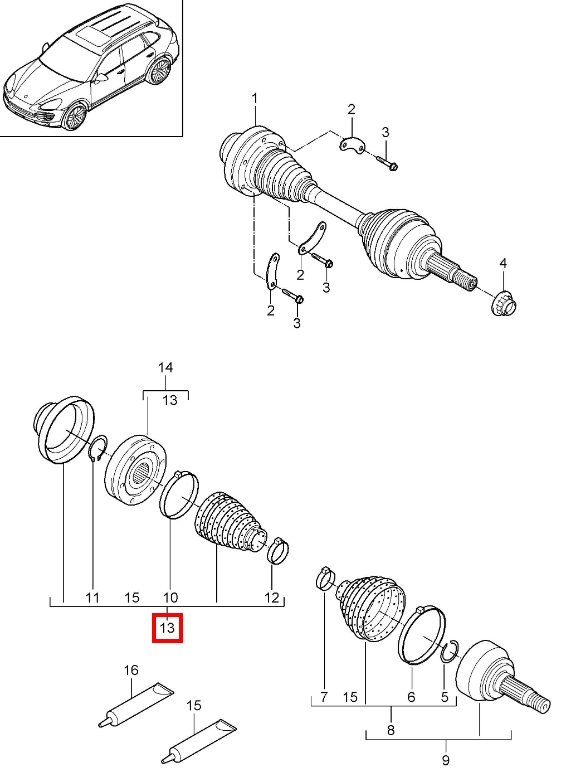 1
2
3
2
3
2
3
4
14
13
11
15
10
12
13
16
15
7
15
6
5
8
9