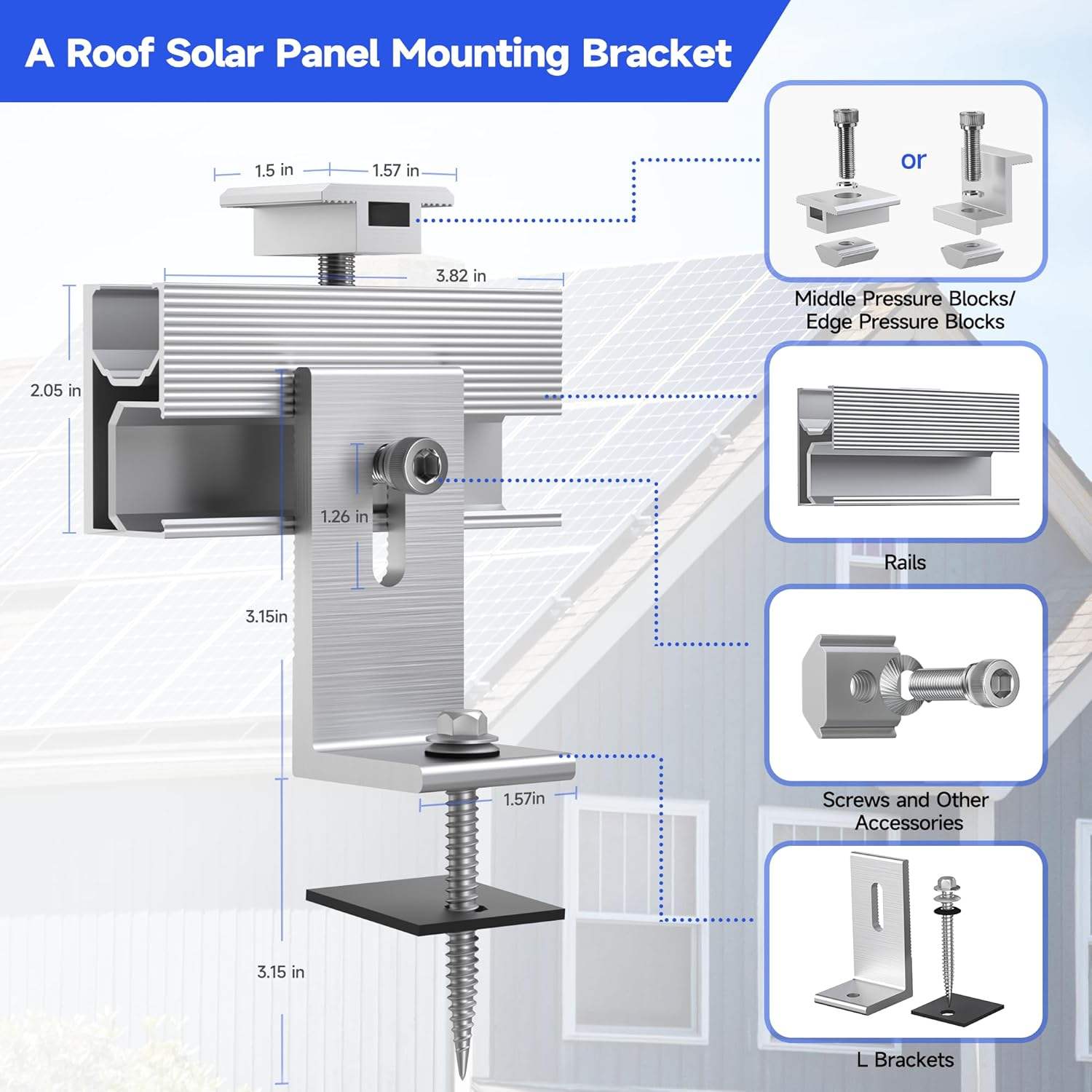 A Roof Solar Panel Mounting Bracket

1.5 in

1.57 in

3.82 in

2.05 in

1.26 in

3.15in

1.57in

3.15 in

or

Middle Pressure Blocks/ Edge Pressure Blocks

Rails

Screws and Other Accessories

L Brackets