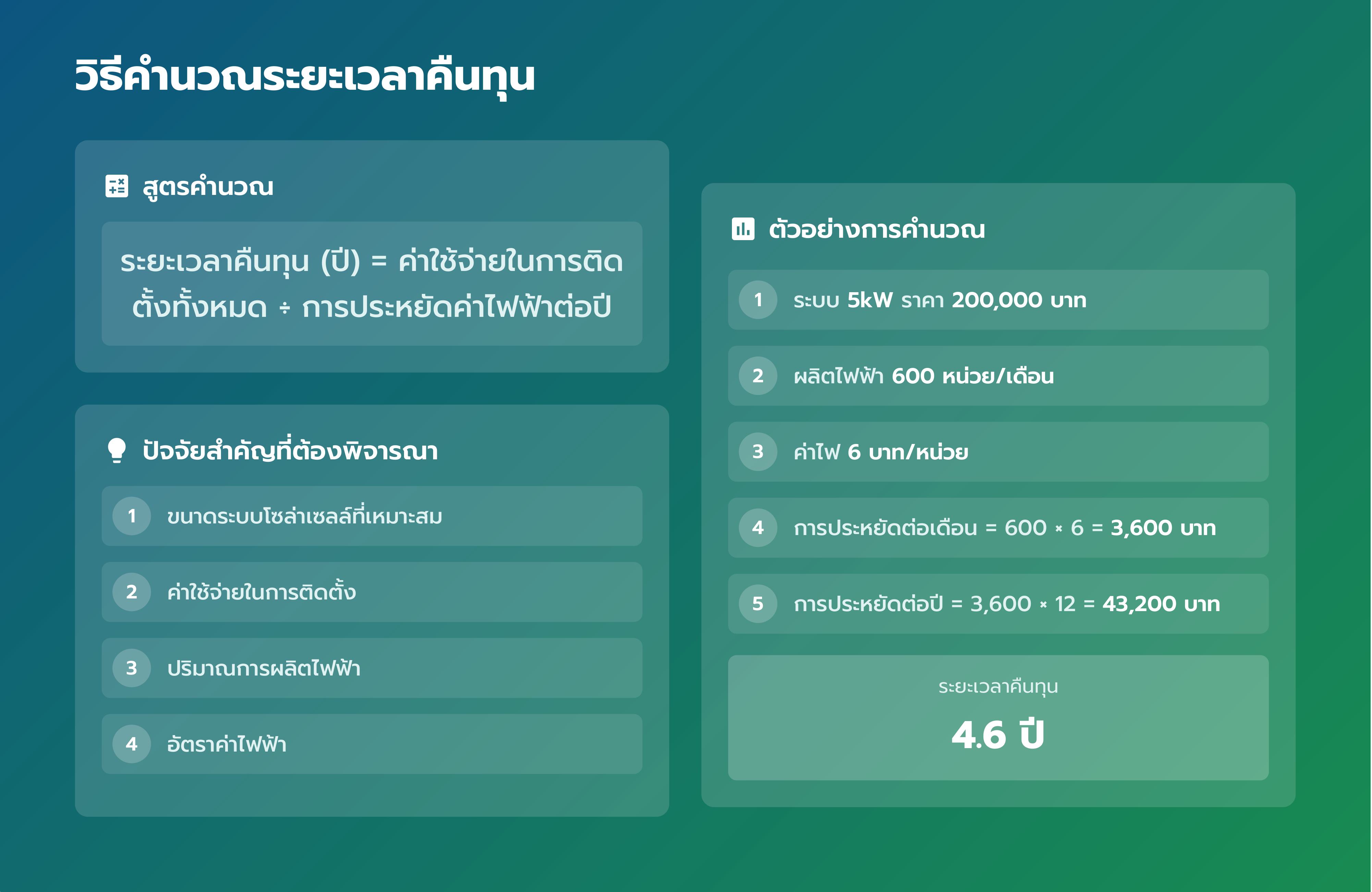 วิธีคำนวณระยะเวลาคืนทุน

สูตรคำนวณ

ระยะเวลาคืนทุน (ปี) = ค่าใช้จ่ายในการติดตั้งทั้งหมด ÷ การประหยัดค่าไฟฟ้าต่อปี

ปัจจัยสำคัญที่ต้องพิจารณา

1 ขนาดระบบโซล่าเซลล์ที่เหมาะสม

2 ค่าใช้จ่ายในการติดตั้ง

3 ปริมาณการผลิตไฟฟ้า

4 อัตราค่าไฟฟ้า

ตัวอย่างการคำนวณ

1 ระบบ 5kW ราคา 200,000 บาท

2 ผลิตไฟฟ้า 600 หน่วย/เดือน

3 ค่าไฟ 6 บาท/หน่วย

4 การประหยัดต่อเดือน = 600 × 6 = 3,600 บาท

5 การประหยัดต่อปี = 3,600 × 12 = 43,200 บาท

ระยะเวลาคืนทุน

4.6 ปี