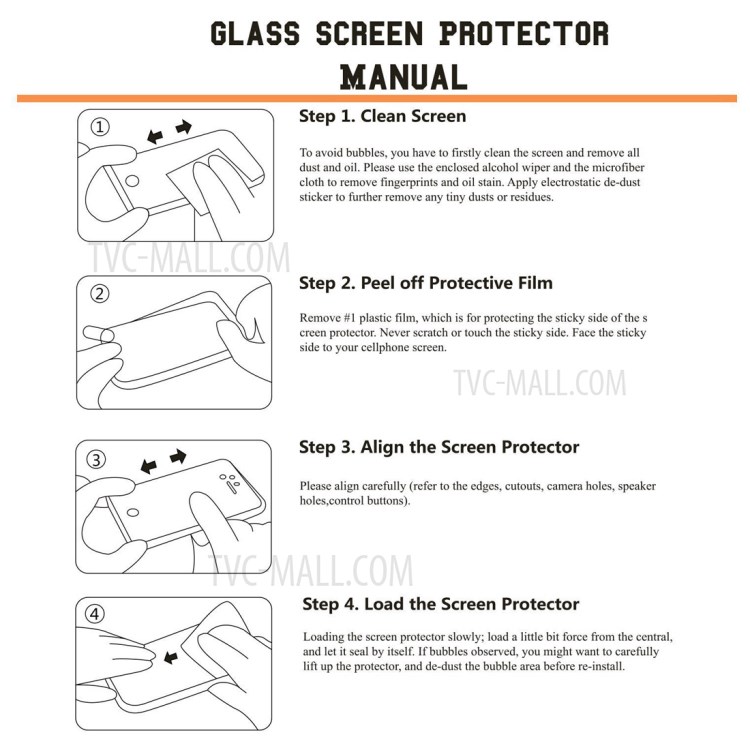 GLASS SCREEN PROTECTOR MANUAL

①

Step 1. Clean Screen

To avoid bubbles, you have to firstly clean the screen and remove all dust and oil. Please use the enclosed alcohol wiper and the microfiber cloth to remove fingerprints and oil stain. Apply electrostatic de-dust sticker to further remove any tiny dusts or residues.

TVC-MALL.COM

②

Step 2. Peel off Protective Film

Remove #1 plastic film, which is for protecting the sticky side of the s creen protector. Never scratch or touch the sticky side. Face the sticky side to your cellphone screen.

TVC-MALL.COM

③

Step 3. Align the Screen Protector

Please align carefully (refer to the edges, cutouts, camera holes, speaker holes,control buttons).

TVC-MALL.COM

④

Step 4. Load the Screen Protector

Loading the screen protector slowly; load a little bit force from the central, and let it seal by itself. If bubbles observed, you might want to carefully lift up the protector, and de-dust the bubble area before re-install.