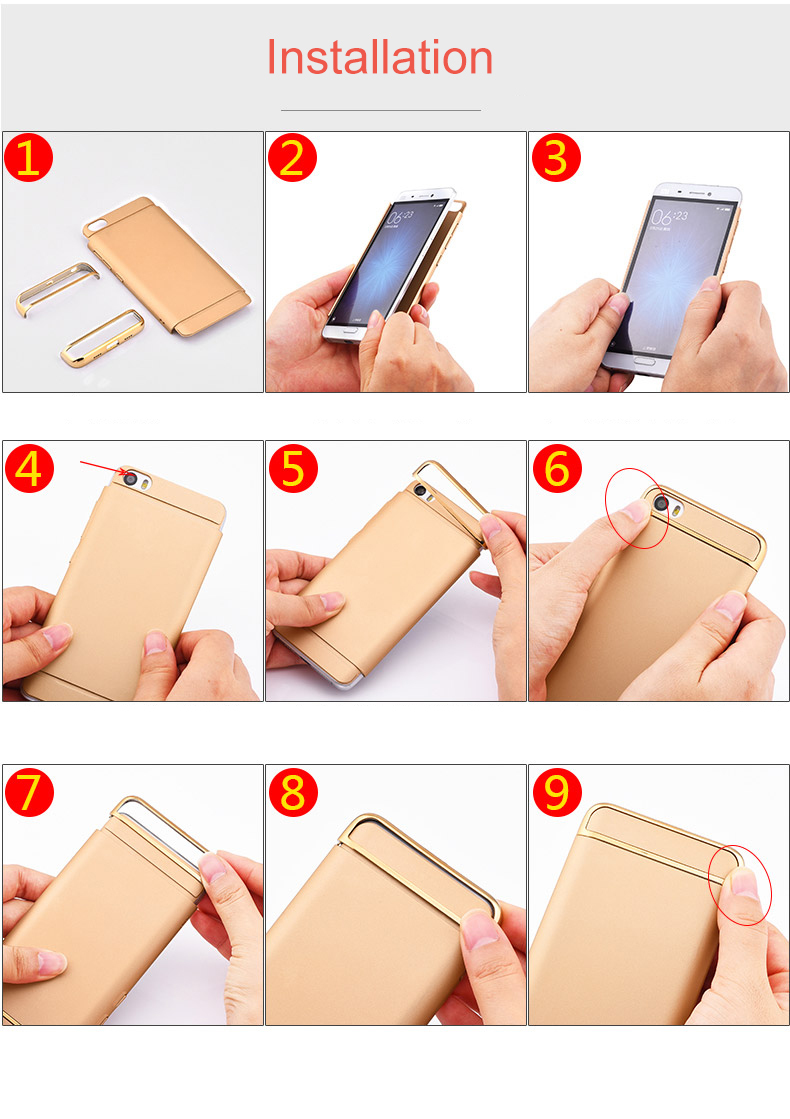 Installation

1

2

06:23

3

06:23

4

5

6

7

8

9