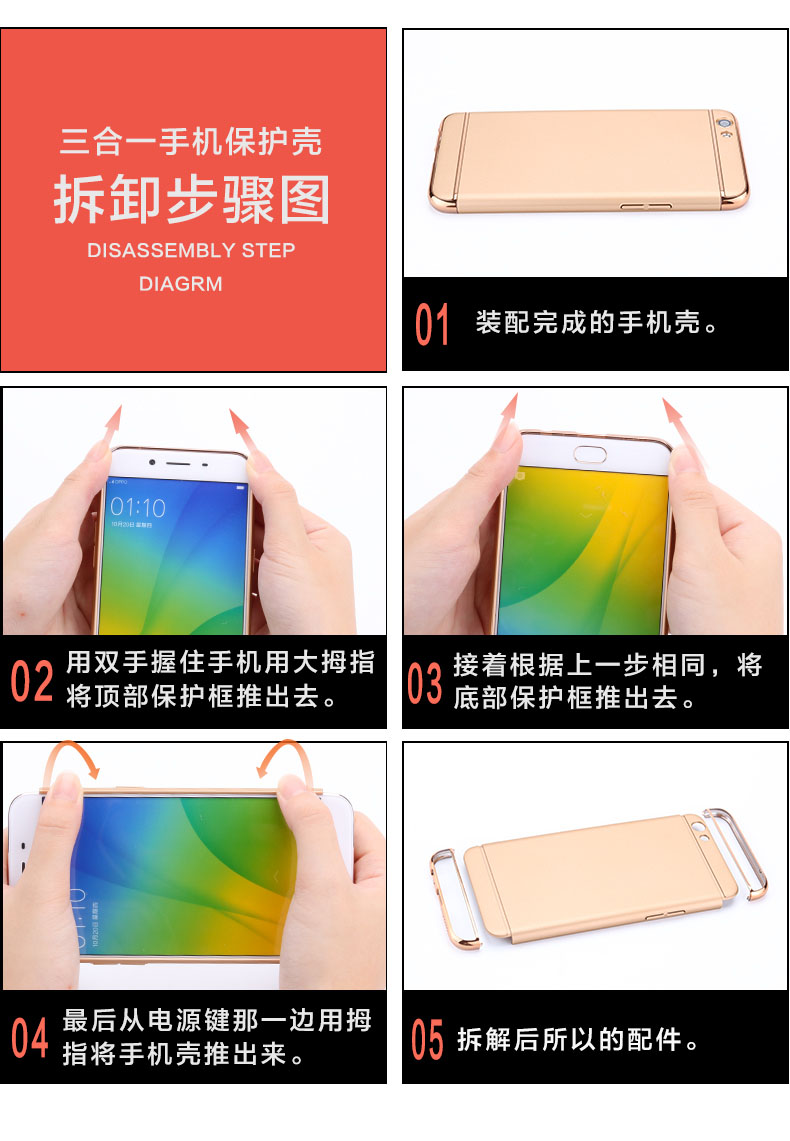 三合一手机保护壳
拆卸步骤图
DISASSEMBLY STEP DIAGRM

01 装配完成的手机壳。

01:10

02 用双手握住手机用大拇指将顶部保护框推出去。

03 接着根据上一步相同，将底部保护框推出去。

04 最后从电源键那一边用拇指将手机壳推出来。

05 拆解后所以的配件。