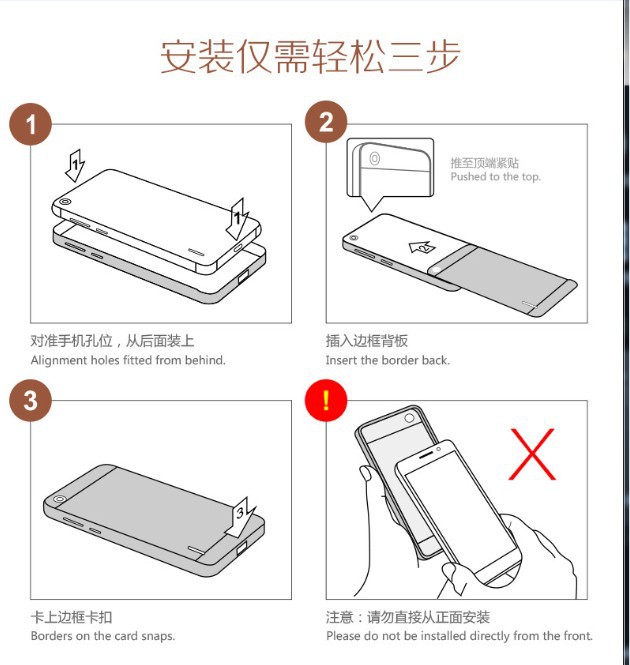 安装仅需轻松三步

1

1

1

对准手机孔位，从后面装上
Alignment holes fitted from behind.

2

推至顶端紧贴
Pushed to the top.

2

插入边框背板
Insert the border back.

3

3

卡上边框卡扣
Borders on the card snaps.

!

注意：请勿直接从正面安装
Please do not be installed directly from the front.