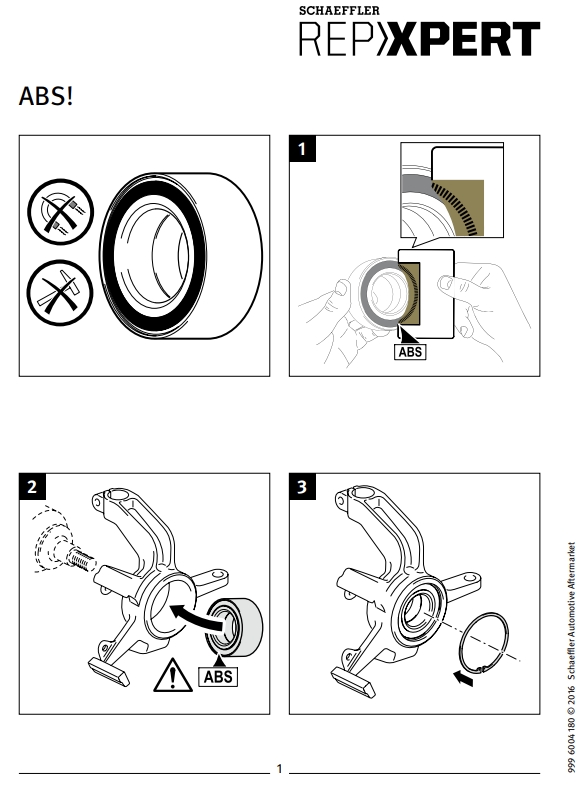 SCHAEFFLER
REPXPERT

ABS!

1

ABS

2

ABS

3

999 6004 180 © 2016 Schaeffler Automotive Aftermarket

1