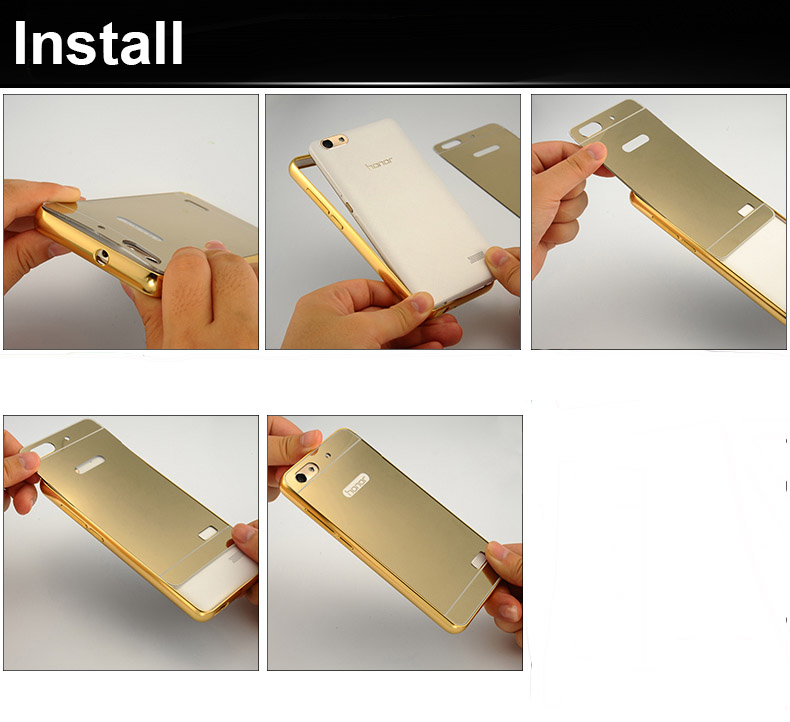 Install

honor

honor