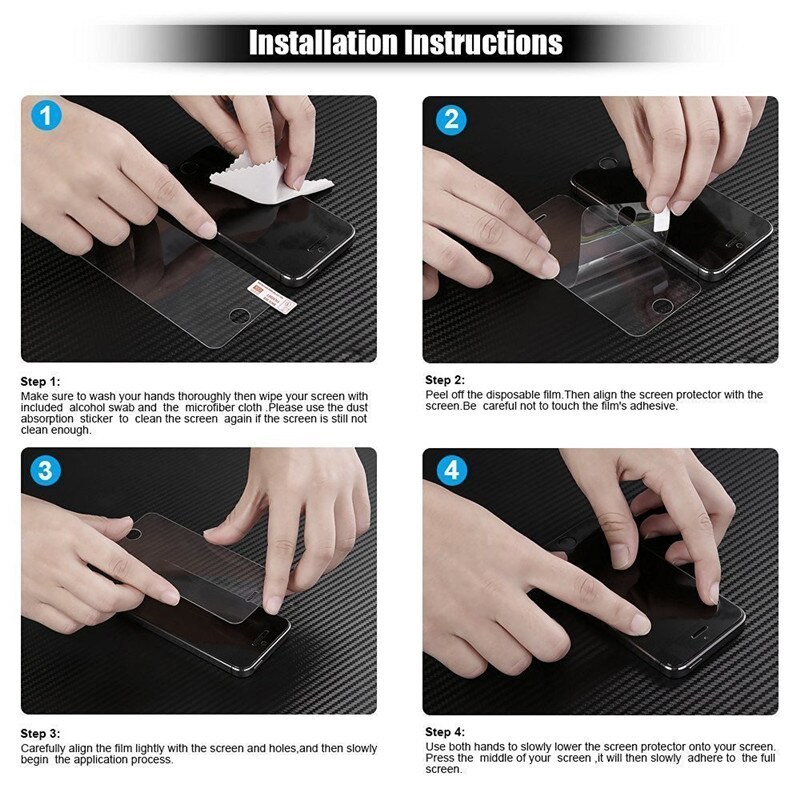 Installation Instructions

1

Step 1:
Make sure to wash your hands thoroughly then wipe your screen with included alcohol swab and the microfiber cloth .Please use the dust absorption sticker to clean the screen again if the screen is still not clean enough.

2

Step 2:
Peel off the disposable film.Then align the screen protector with the screen.Be careful not to touch the film's adhesive.

3

Step 3:
Carefully align the film lightly with the screen and holes,and then slowly begin the application process.

4

Step 4:
Use both hands to slowly lower the screen protector onto your screen. Press the middle of your screen ,it will then slowly adhere to the full screen.