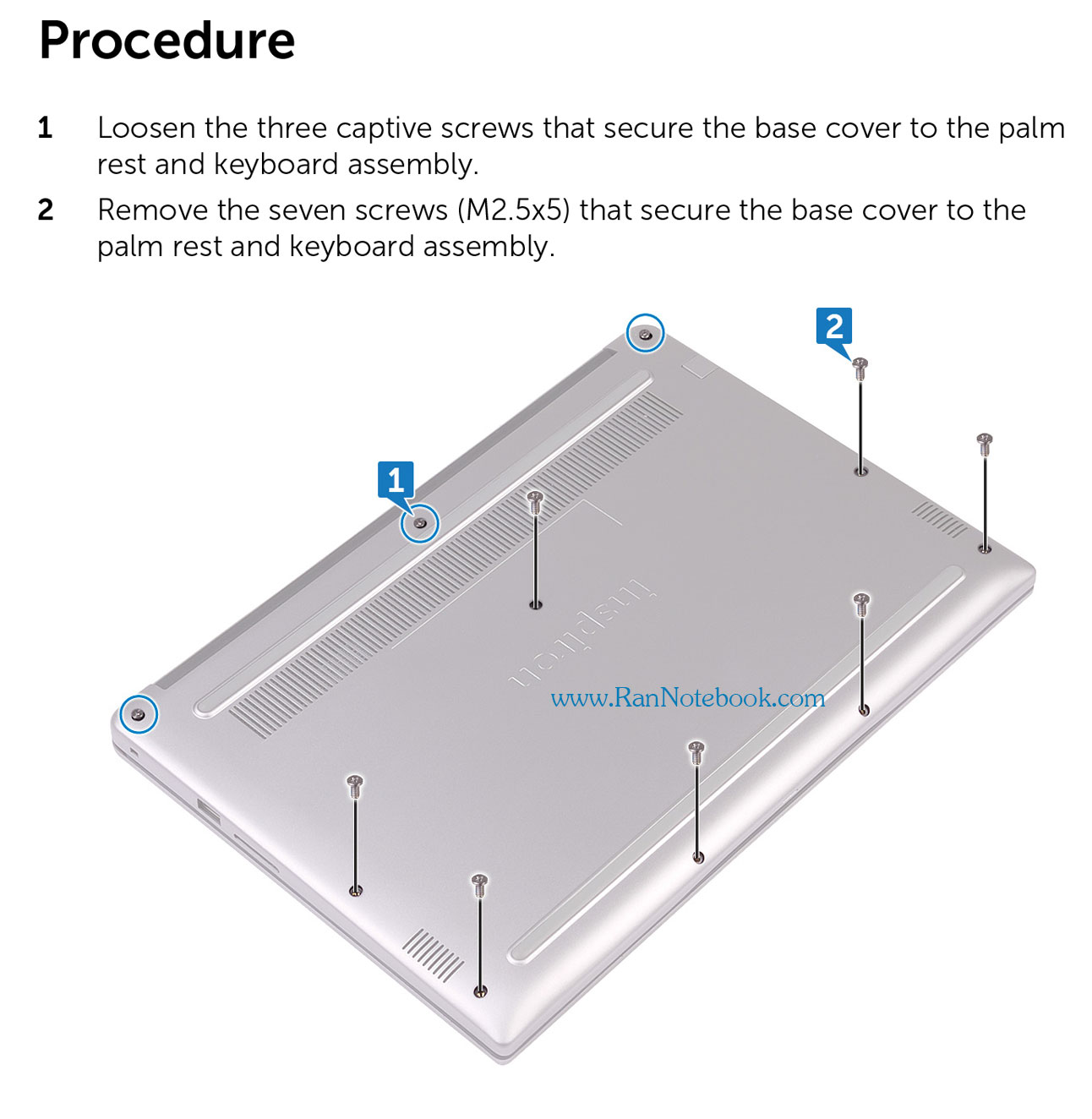 Procedure

1 Loosen the three captive screws that secure the base cover to the palm rest and keyboard assembly.

2 Remove the seven screws (M2.5x5) that secure the base cover to the palm rest and keyboard assembly.

2

1

inspiron

www.RanNotebook.com